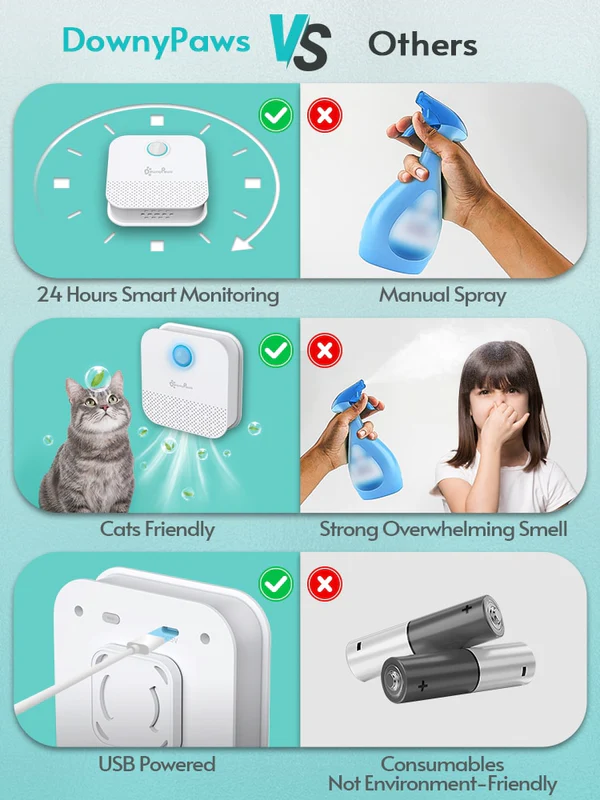 DownyPaws VS Others

DownyPaws

24 Hours Smart Monitoring

Manual Spray

DownyPaws

Cats Friendly

Strong Overwhelming Smell

USB Powered

Consumables
Not Environment-Friendly